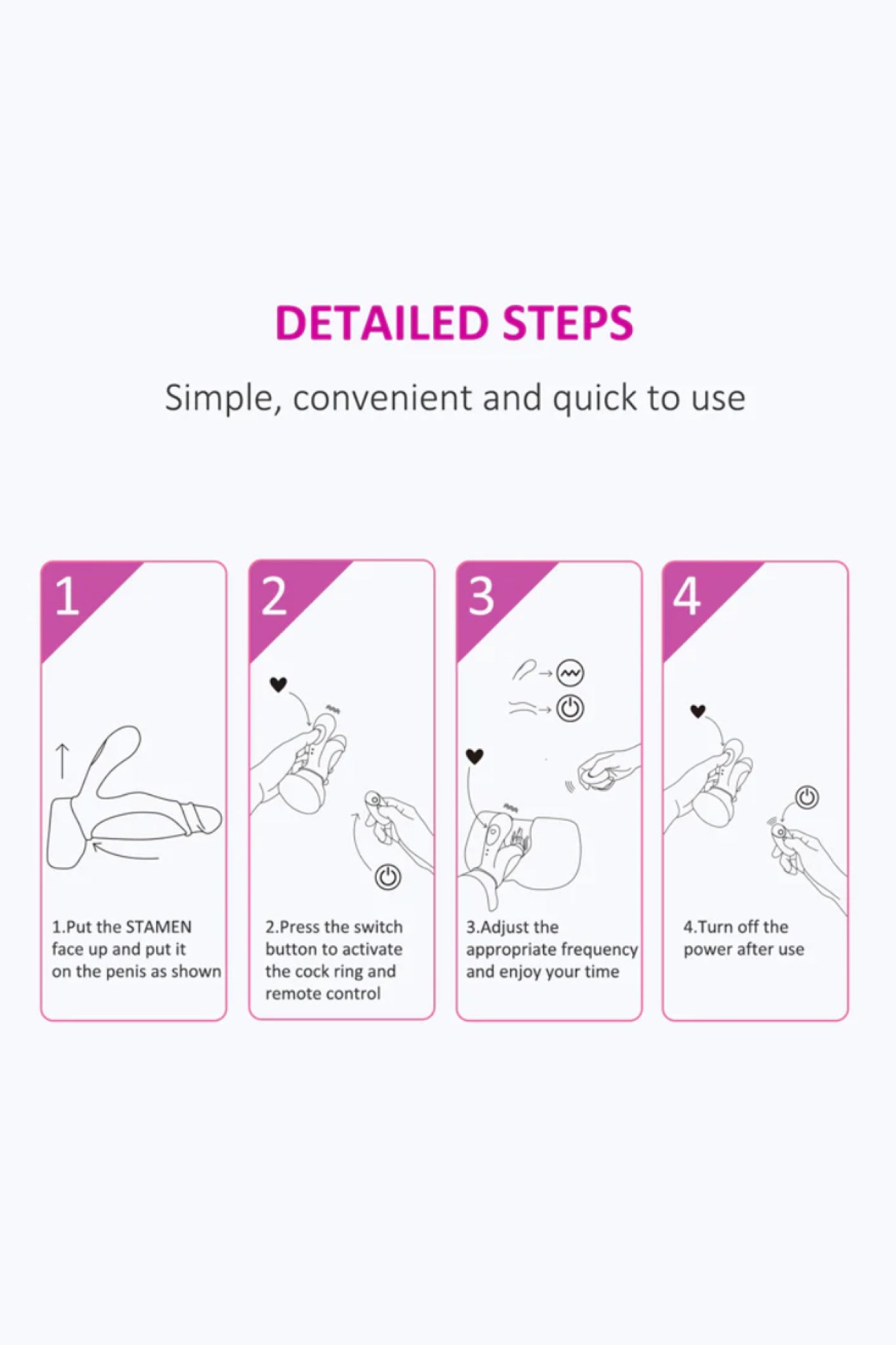 DETAILED STEPS

Simple, convenient and quick to use

1

1.Put the STAMEN face up and put it on the penis as shown

2

2.Press the switch button to activate the cock ring and remote control

3

3.Adjust the appropriate frequency and enjoy your time

4

4.Turn off the power after use